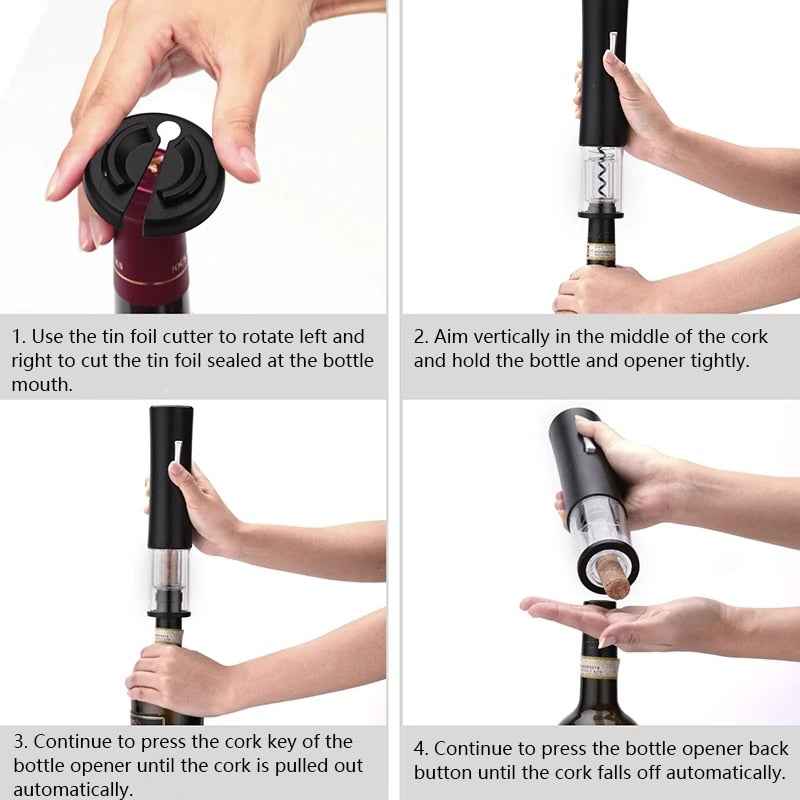 1. Use the tin foil cutter to rotate left and right to cut the tin foil sealed at the bottle mouth.

2. Aim vertically in the middle of the cork and hold the bottle and opener tightly.

3. Continue to press the cork key of the bottle opener until the cork is pulled out automatically.

4. Continue to press the bottle opener back button until the cork falls off automatically.