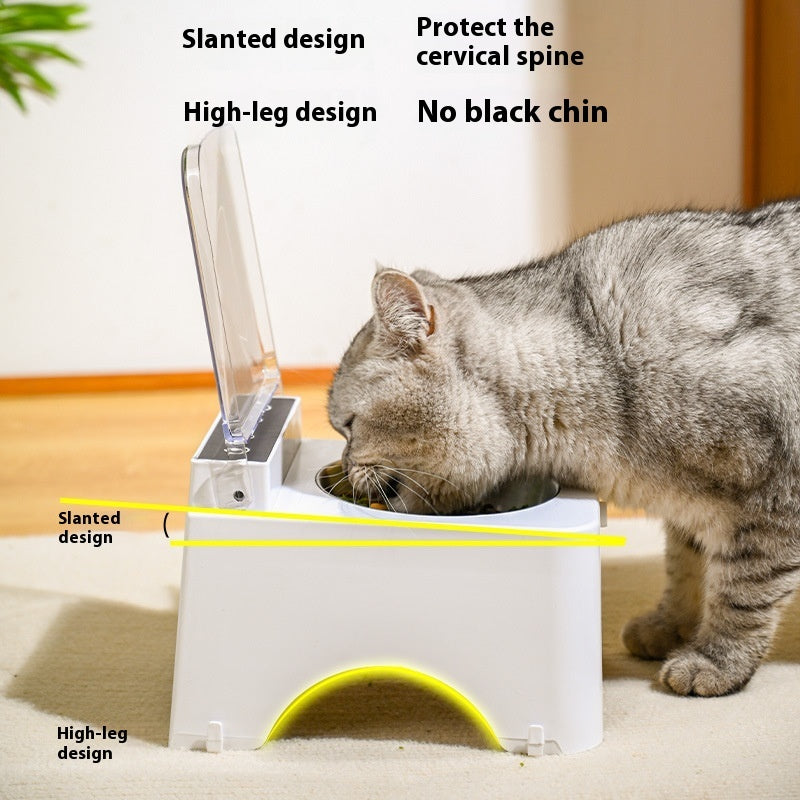 Slanted design Protect the cervical spine

High-leg design No black chin

Slanted design

High-leg design